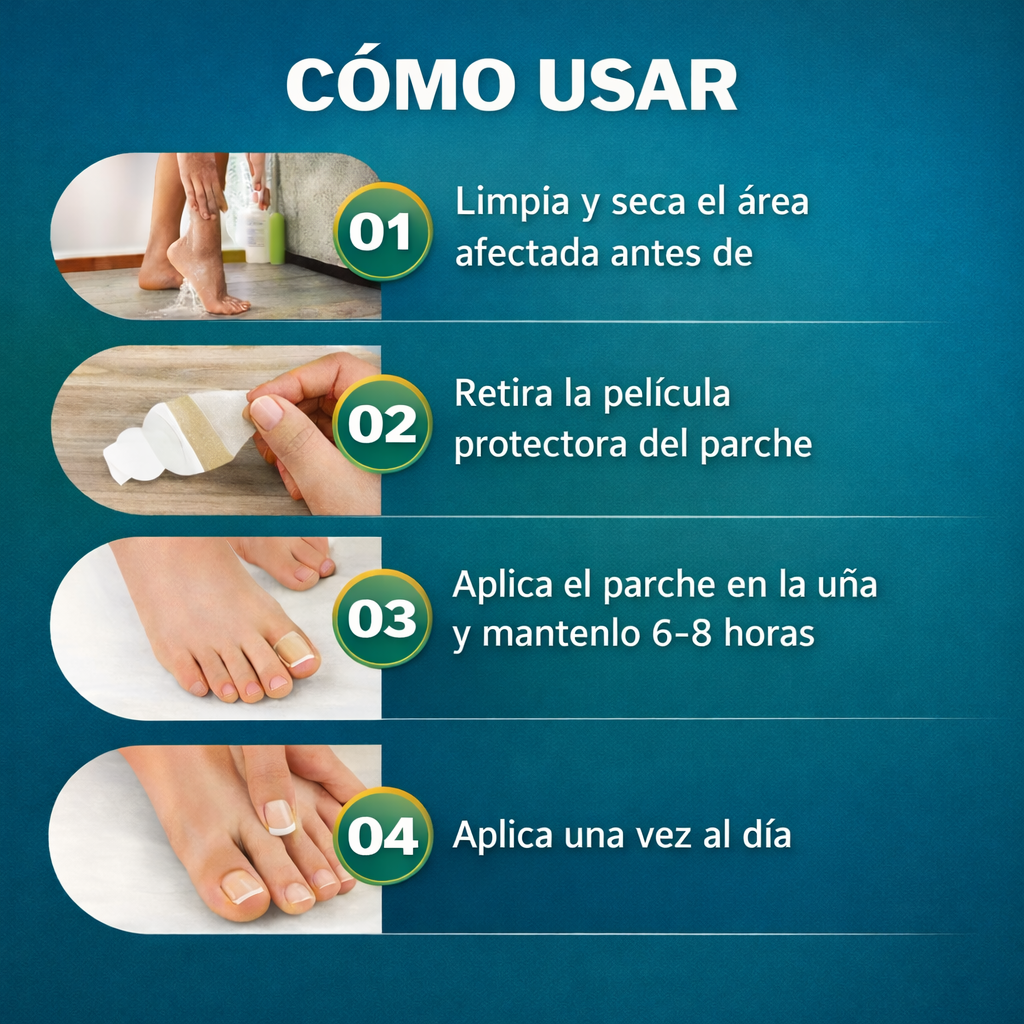 CÓMO USAR

01 Limpia y seca el área afectada antes de

02 Retira la película protectora del parche

03 Aplica el parche en la uña y mantenlo 6-8 horas

04 Aplica una vez al día